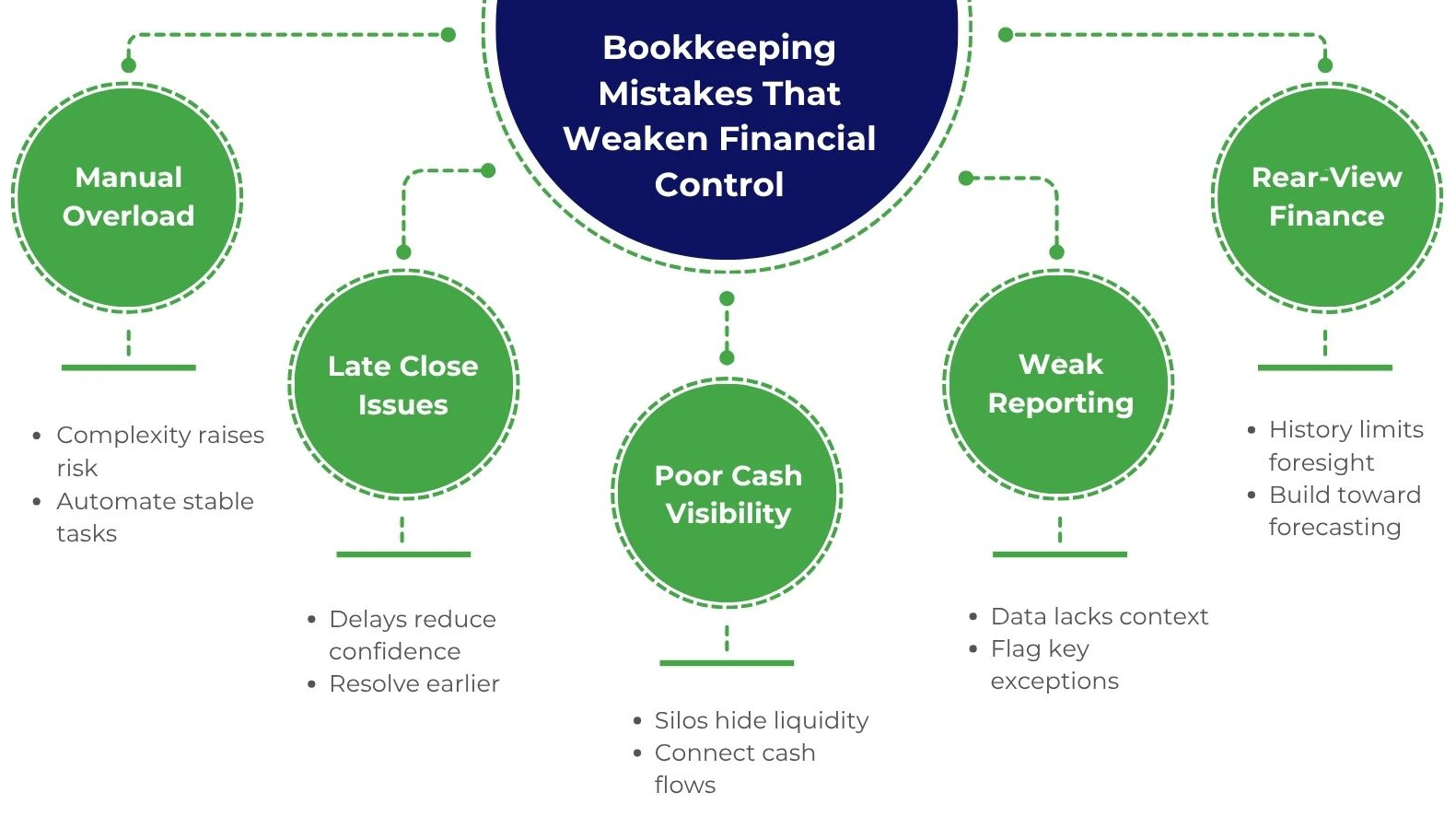 Bookkeeping Mistakes That Weaken Financial Control

Manual Overload

- Complexity raises risk
- Automate stable tasks

Late Close Issues

- Delays reduce confidence
- Resolve earlier

Poor Cash Visibility

- Silos hide liquidity
- Connect cash flows

Weak Reporting

- Data lacks context
- Flag key exceptions

Rear-View Finance

- History limits foresight
- Build toward forecasting