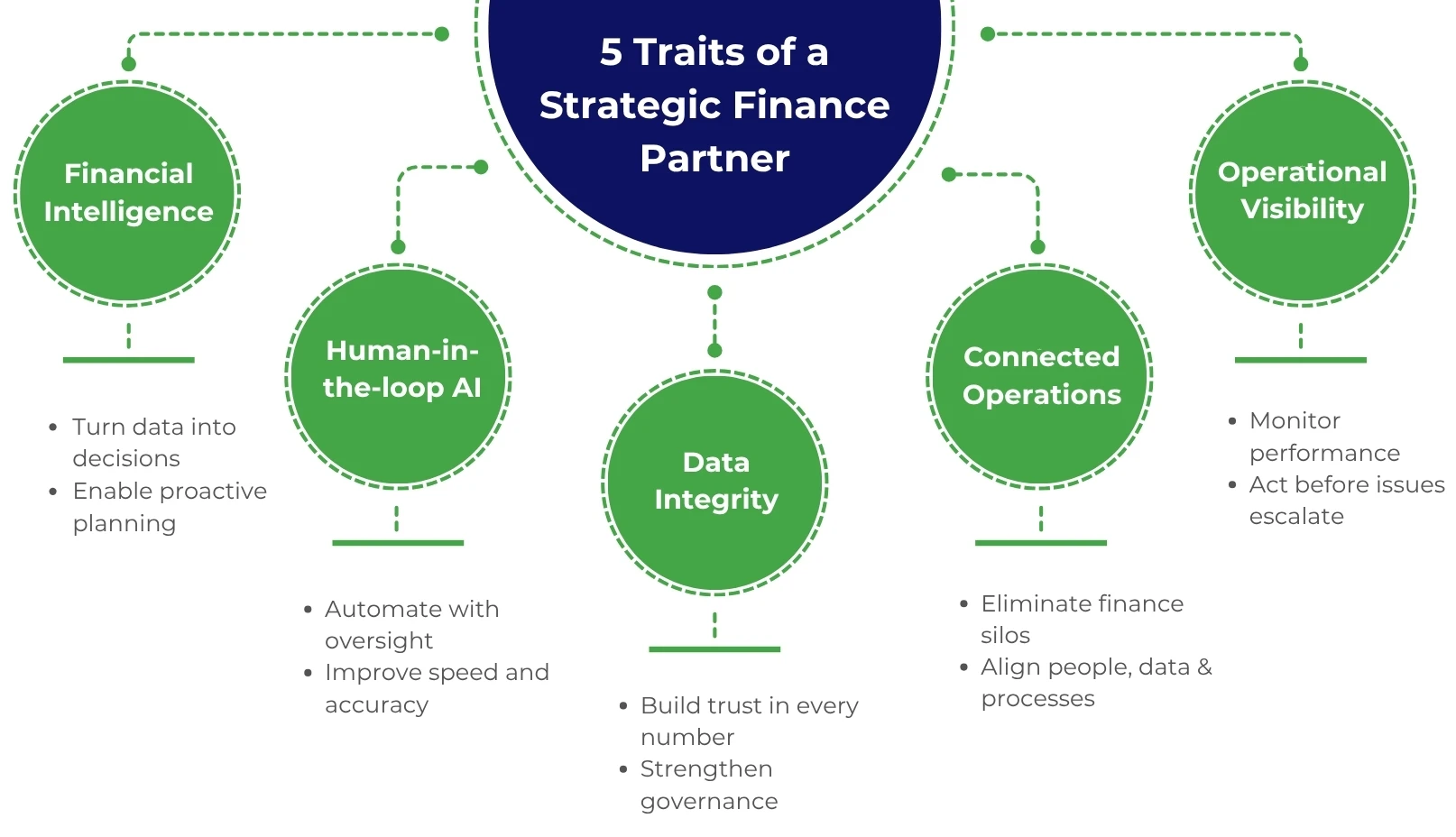 5 Traits of a Strategic Finance Partner

Financial Intelligence

- Turn data into decisions
- Enable proactive planning

Human-in-the-loop AI

- Automate with oversight
- Improve speed and accuracy

Data Integrity

- Build trust in every number
- Strengthen governance

Connected Operations

- Eliminate finance silos
- Align people, data & processes

Operational Visibility

- Monitor performance
- Act before issues escalate