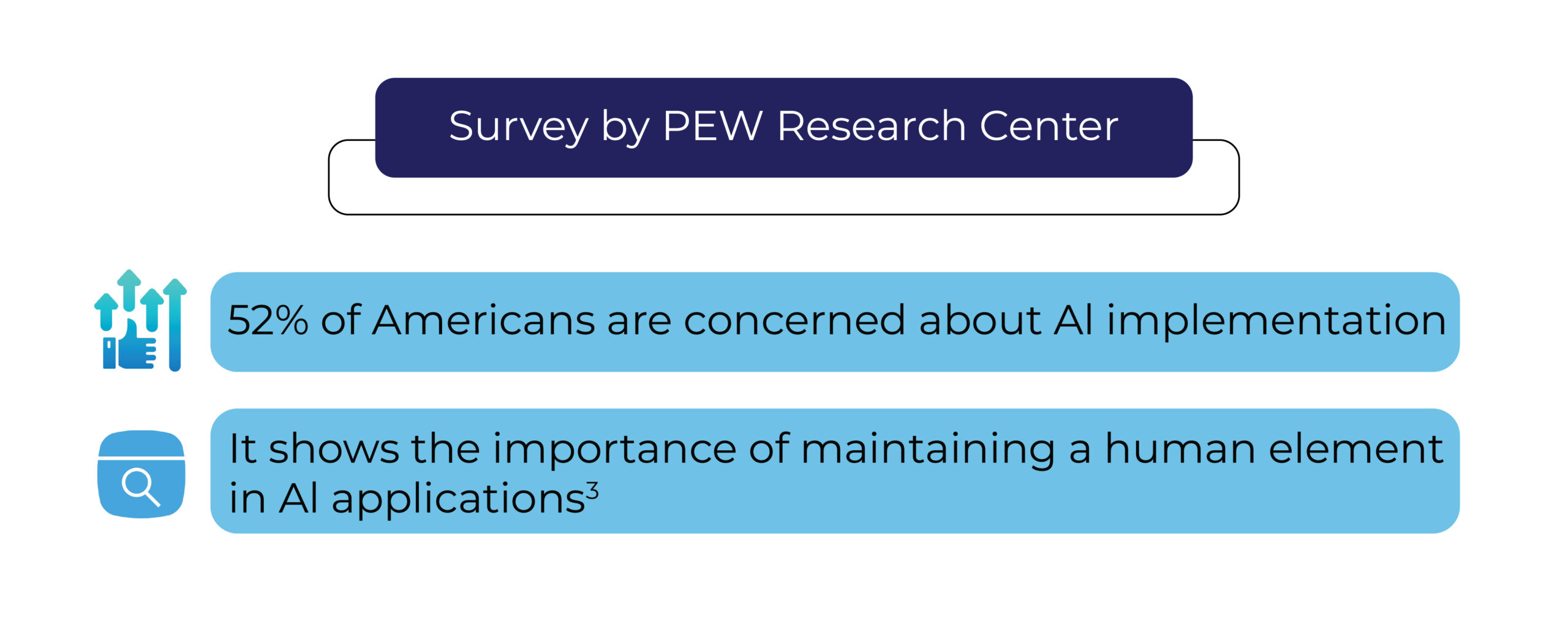 Survey by PEW Research Center

52% of Americans are concerned about AI implementation

It shows the importance of maintaining a human element in AI applications$^{3}$